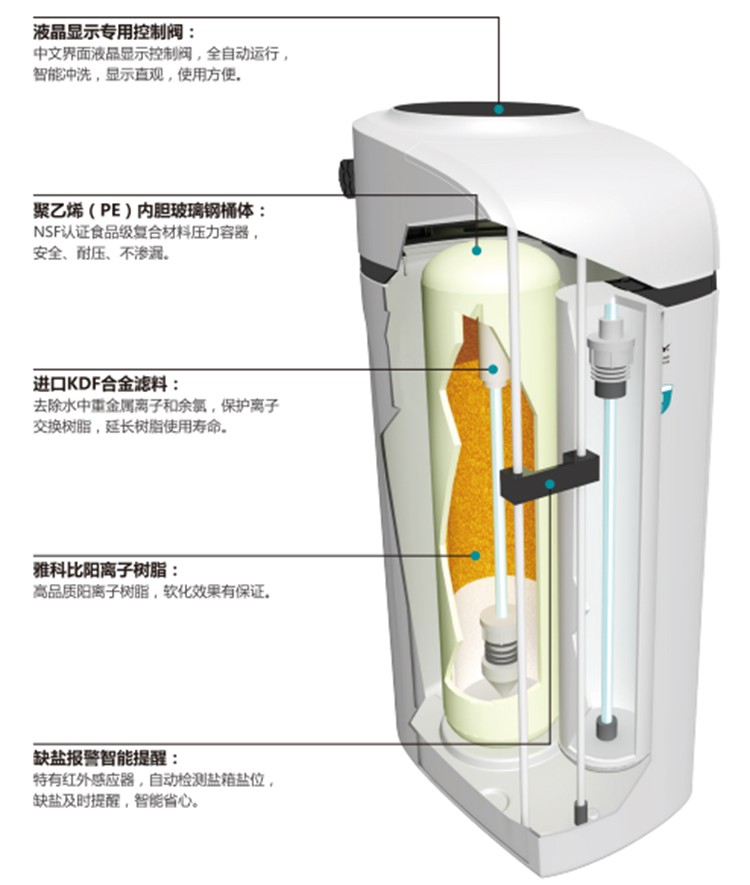 液晶显示专用控制阀：
中文界面液晶显示控制阀，全自动运行，智能冲洗，显示直观，使用方便。

聚乙烯（PE）内胆玻璃钢桶体：
NSF认证食品级复合材料压力容器，安全、耐压、不渗漏。

进口KDF合金滤料：
去除水中重金属离子和余氯，保护离子交换树脂，延长树脂使用寿命。

雅科比阳离子树脂：
高品质阳离子树脂，软化效果有保证。

缺盐报警智能提醒：
特有红外感应器，自动检测盐箱盐位，缺盐及时提醒，智能省心。